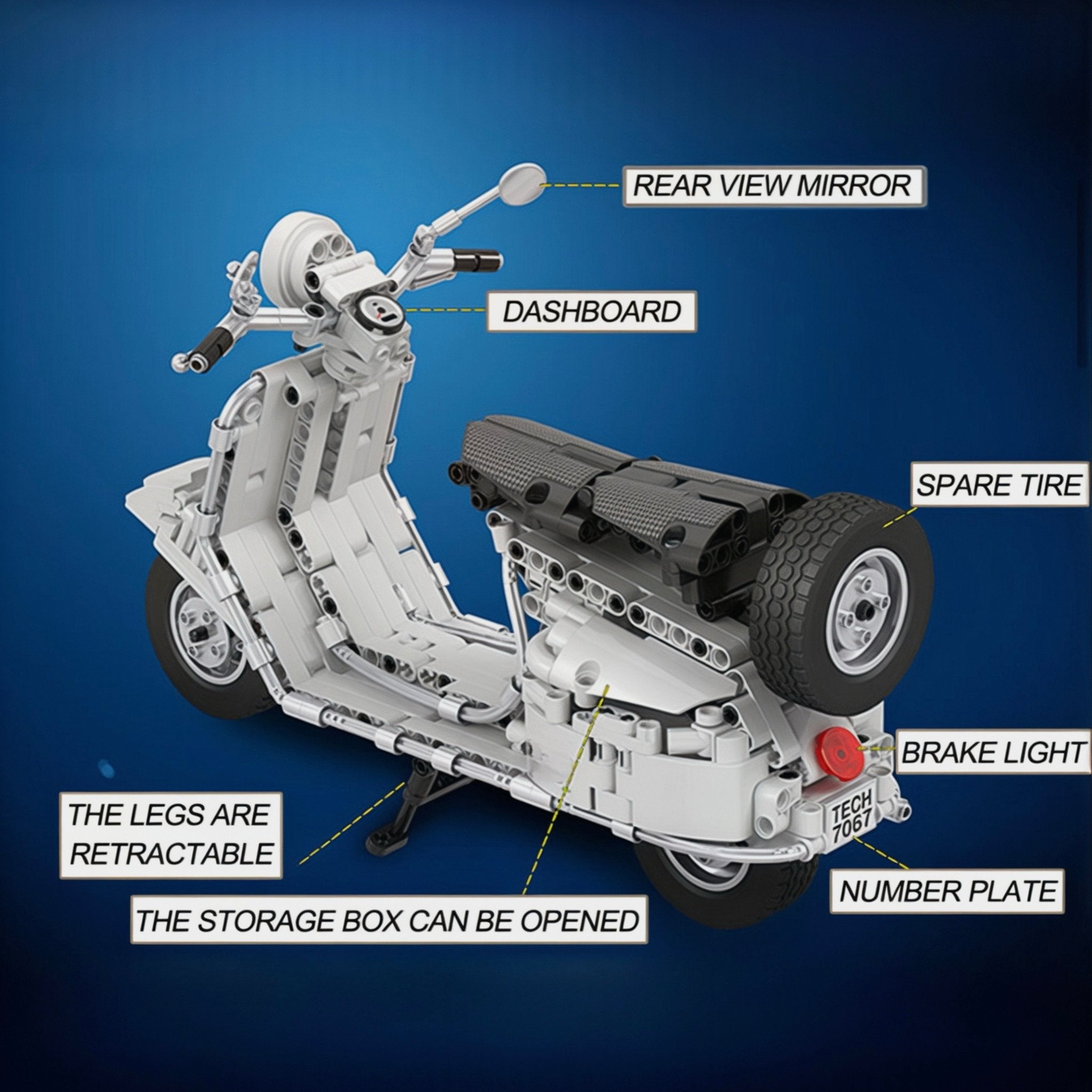 REAR VIEW MIRROR

DASHBOARD

SPARE TIRE

BRAKE LIGHT

TECH 7067

THE LEGS ARE RETRACTABLE

NUMBER PLATE

THE STORAGE BOX CAN BE OPENED