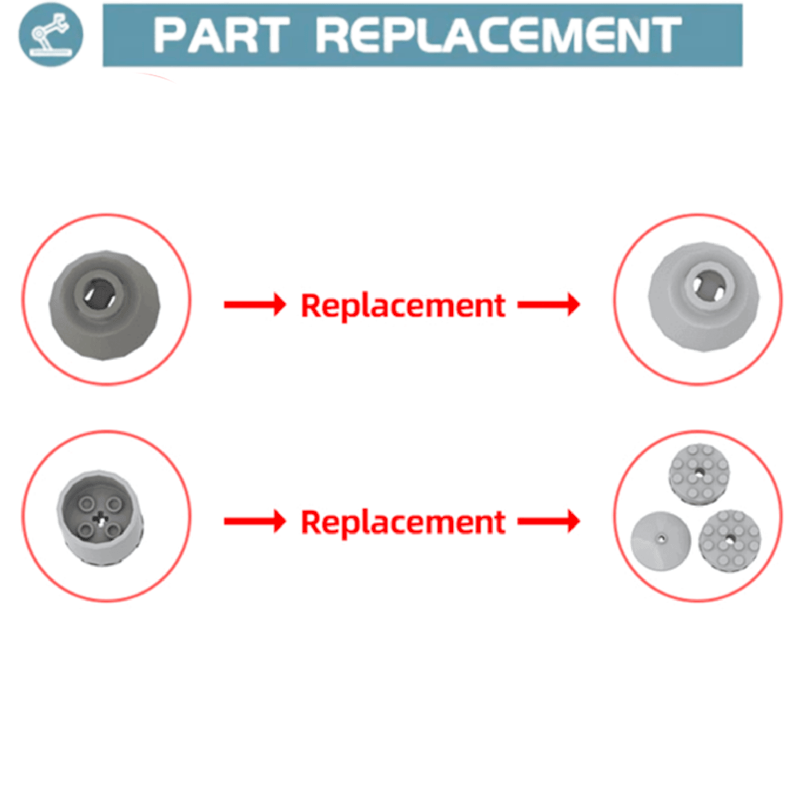 PART REPLACEMENT

Replacement

Replacement