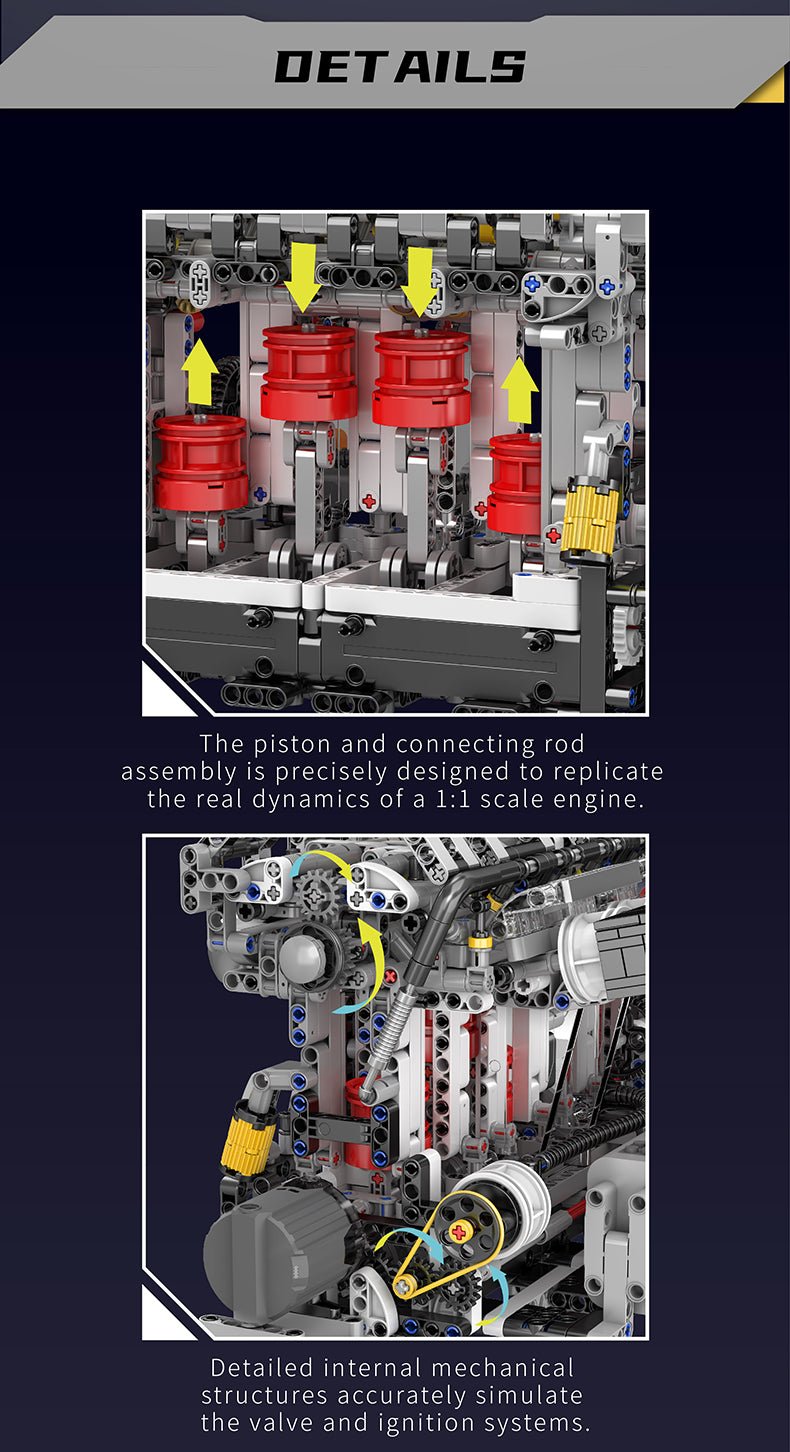 DETAILS

The piston and connecting rod assembly is precisely designed to replicate the real dynamics of a 1:1 scale engine.

Detailed internal mechanical structures accurately simulate the valve and ignition systems.