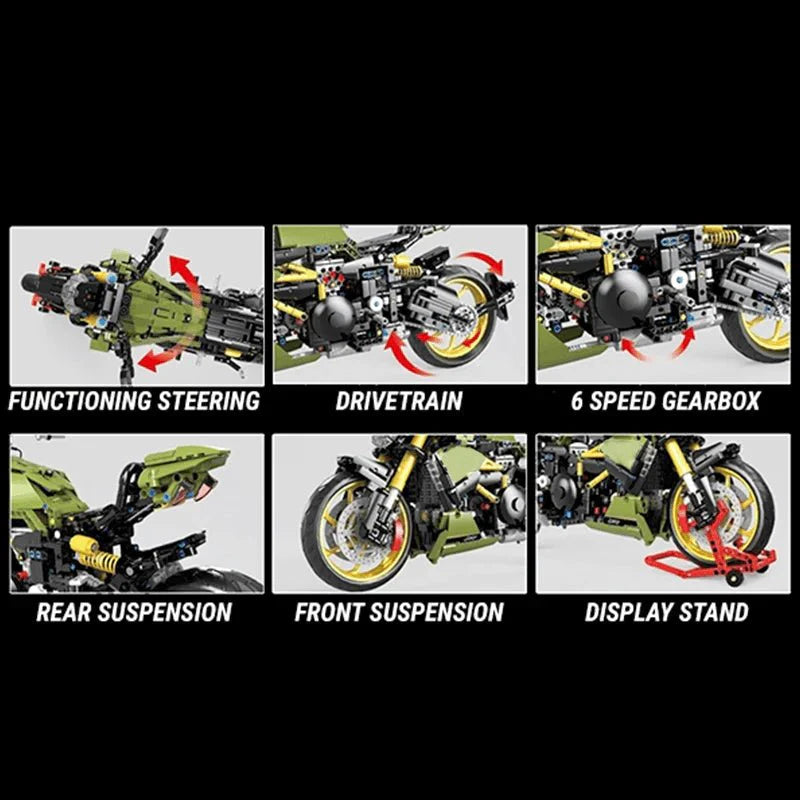 FUNCTIONING STEERING

DRIVETRAIN

6 SPEED GEARBOX

REAR SUSPENSION

FRONT SUSPENSION

DISPLAY STAND